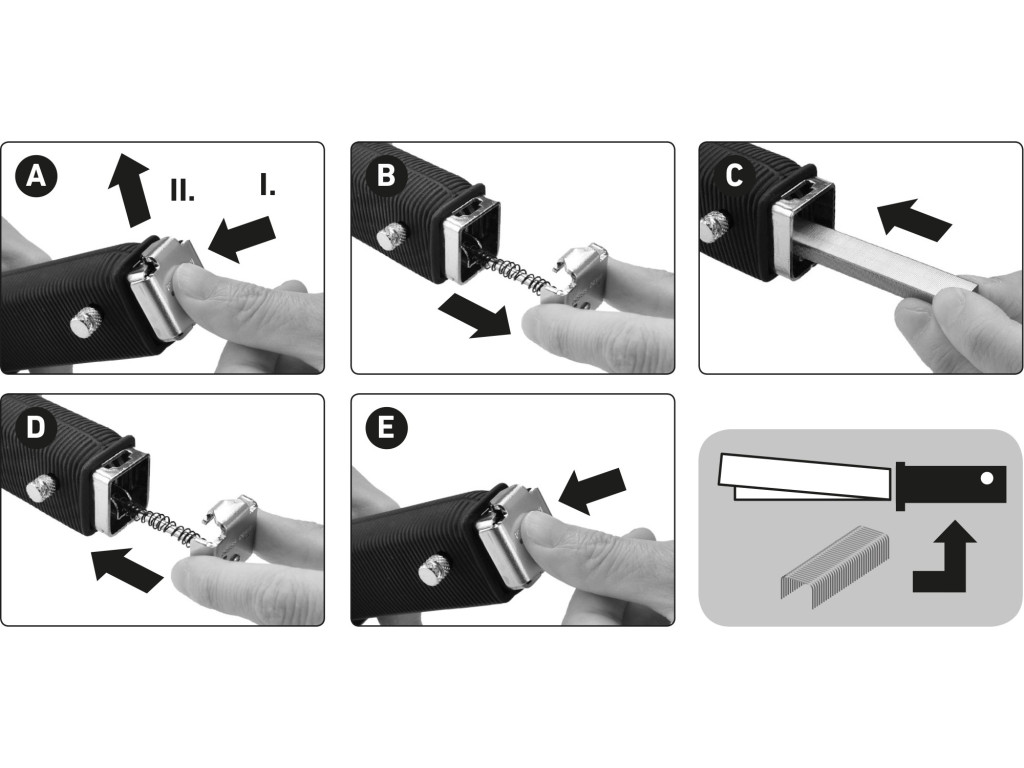 A
II.
I.
B
C
D
E